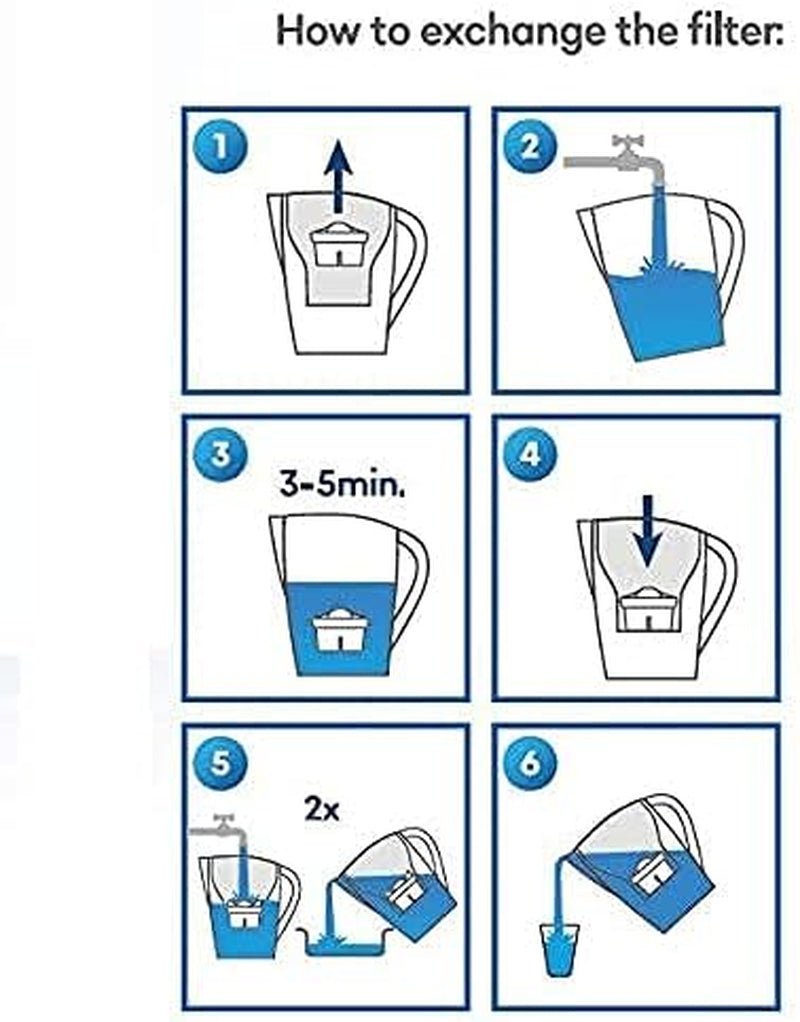 How to exchange the filter:

1

2

3

3-5min.

4

5

2x

6