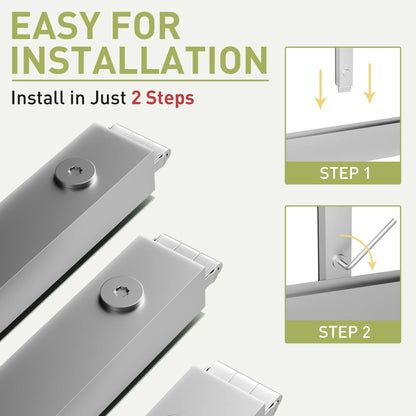 EASY FOR INSTALLATION

Install in Just 2 Steps

STEP 1

STEP 2