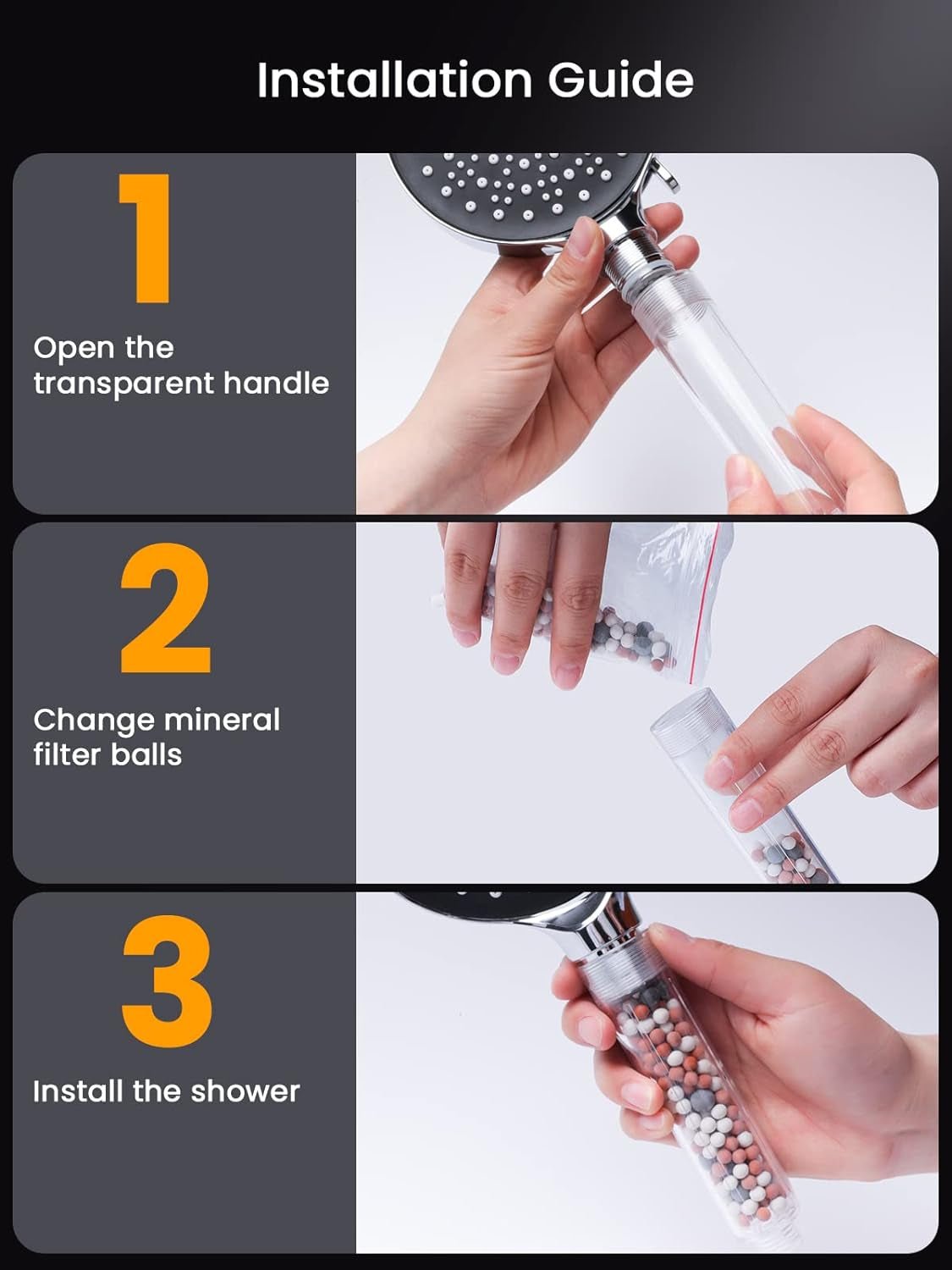 Installation Guide

1

Open the transparent handle

2

Change mineral filter balls

3

Install the shower