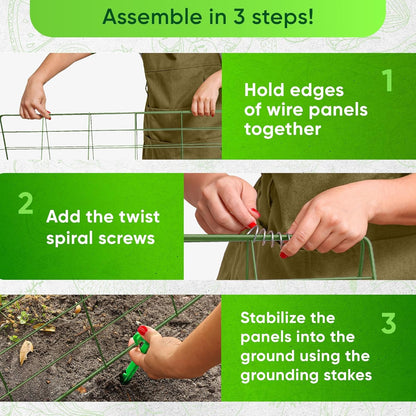 Assemble in 3 steps!

1
Hold edges of wire panels together

2
Add the twist spiral screws

3
Stabilize the panels into the ground using the grounding stakes