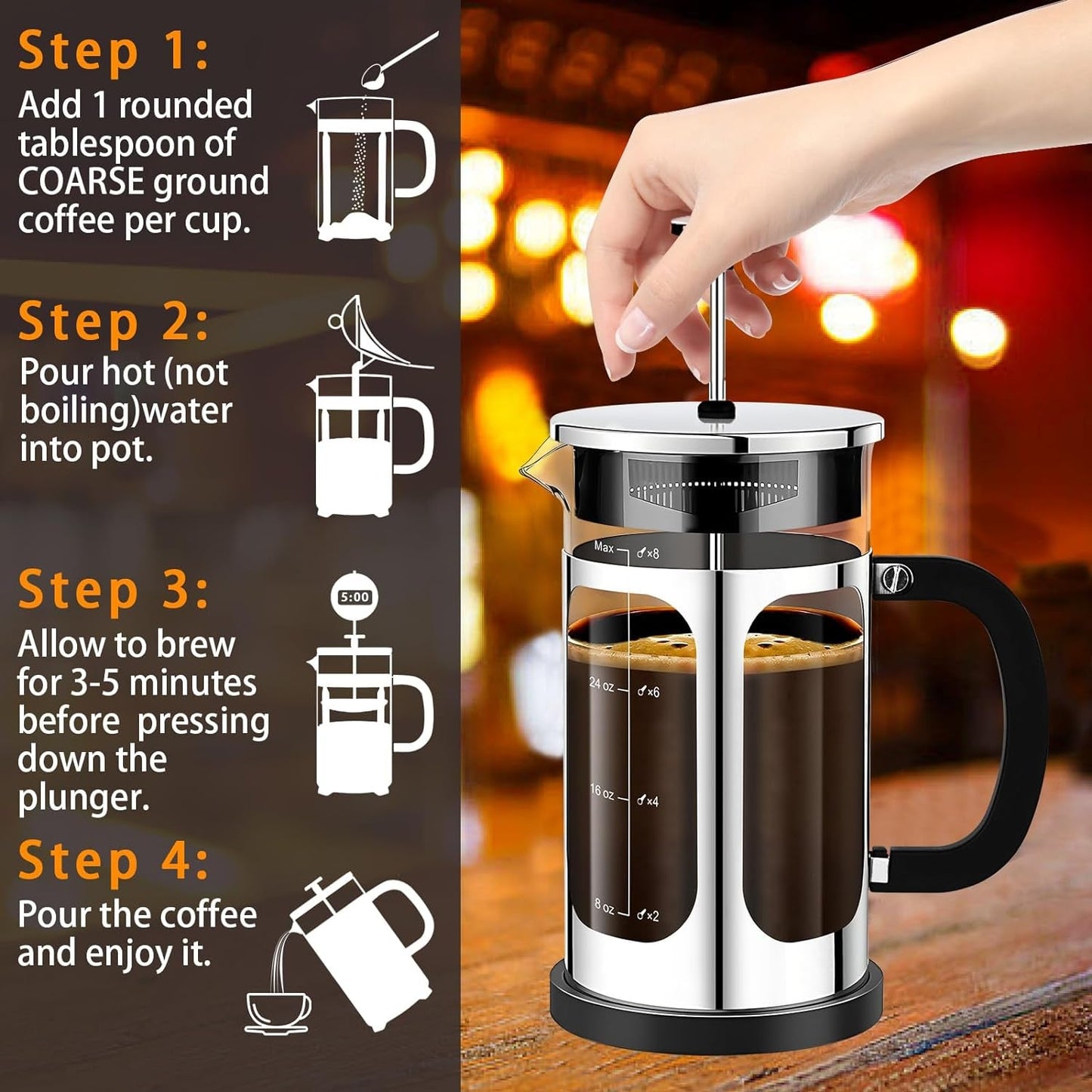 Step 1:
Add 1 rounded tablespoon of COARSE ground coffee per cup.

Step 2:
Pour hot (not boiling)water into pot.

Step 3:
5:00
Allow to brew for 3-5 minutes before pressing down the plunger.

Step 4:
Pour the coffee and enjoy it.

Max ×8
24 oz ×6
16 oz ×4
8 oz ×2