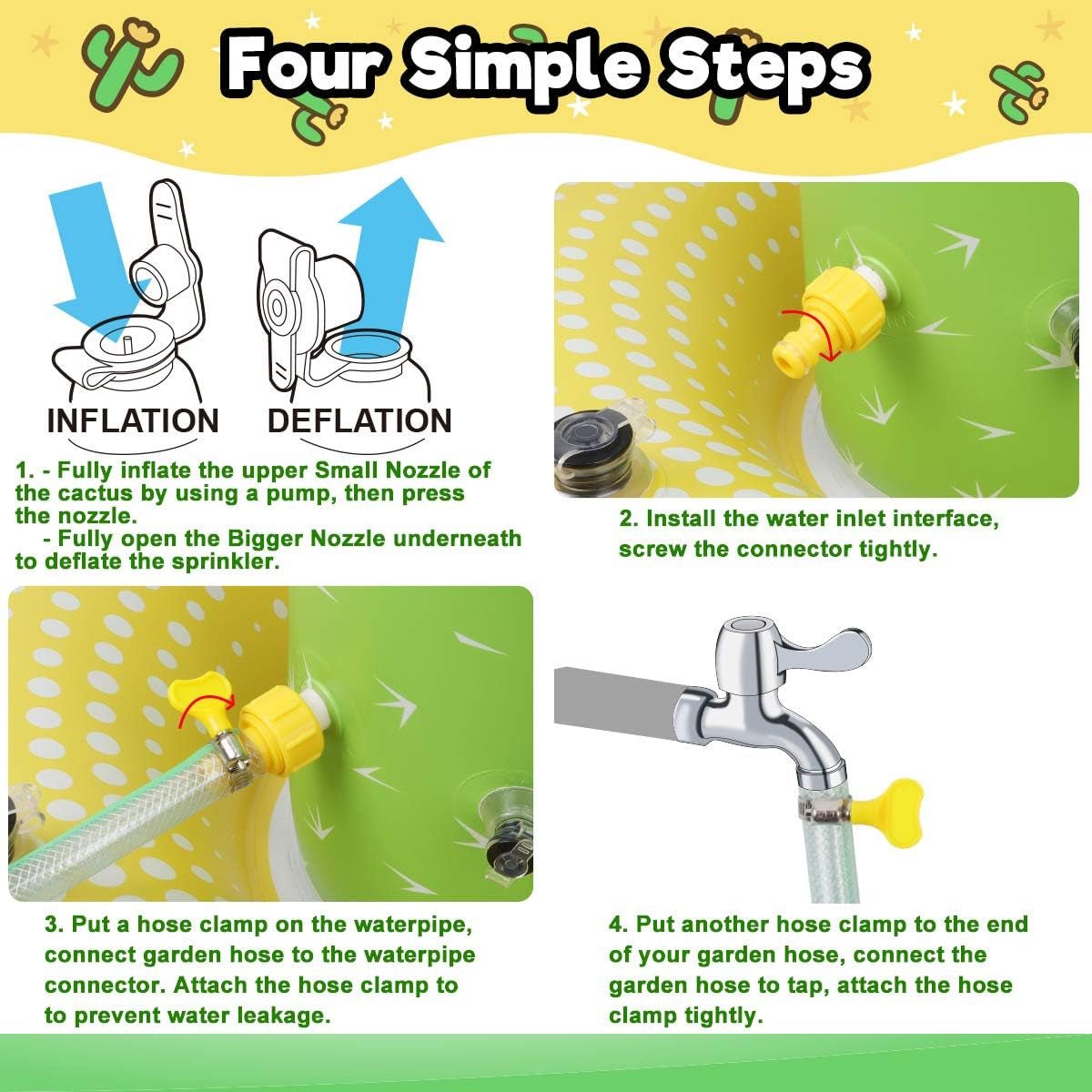 Four Simple Steps

INFLATION DEFLATION

1. - Fully inflate the upper Small Nozzle of the cactus by using a pump, then press the nozzle.
- Fully open the Bigger Nozzle underneath to deflate the sprinkler.

2. Install the water inlet interface, screw the connector tightly.

3. Put a hose clamp on the waterpipe, connect garden hose to the waterpipe connector. Attach the hose clamp to to prevent water leakage.

4. Put another hose clamp to the end of your garden hose, connect the garden hose to tap, attach the hose clamp tightly.