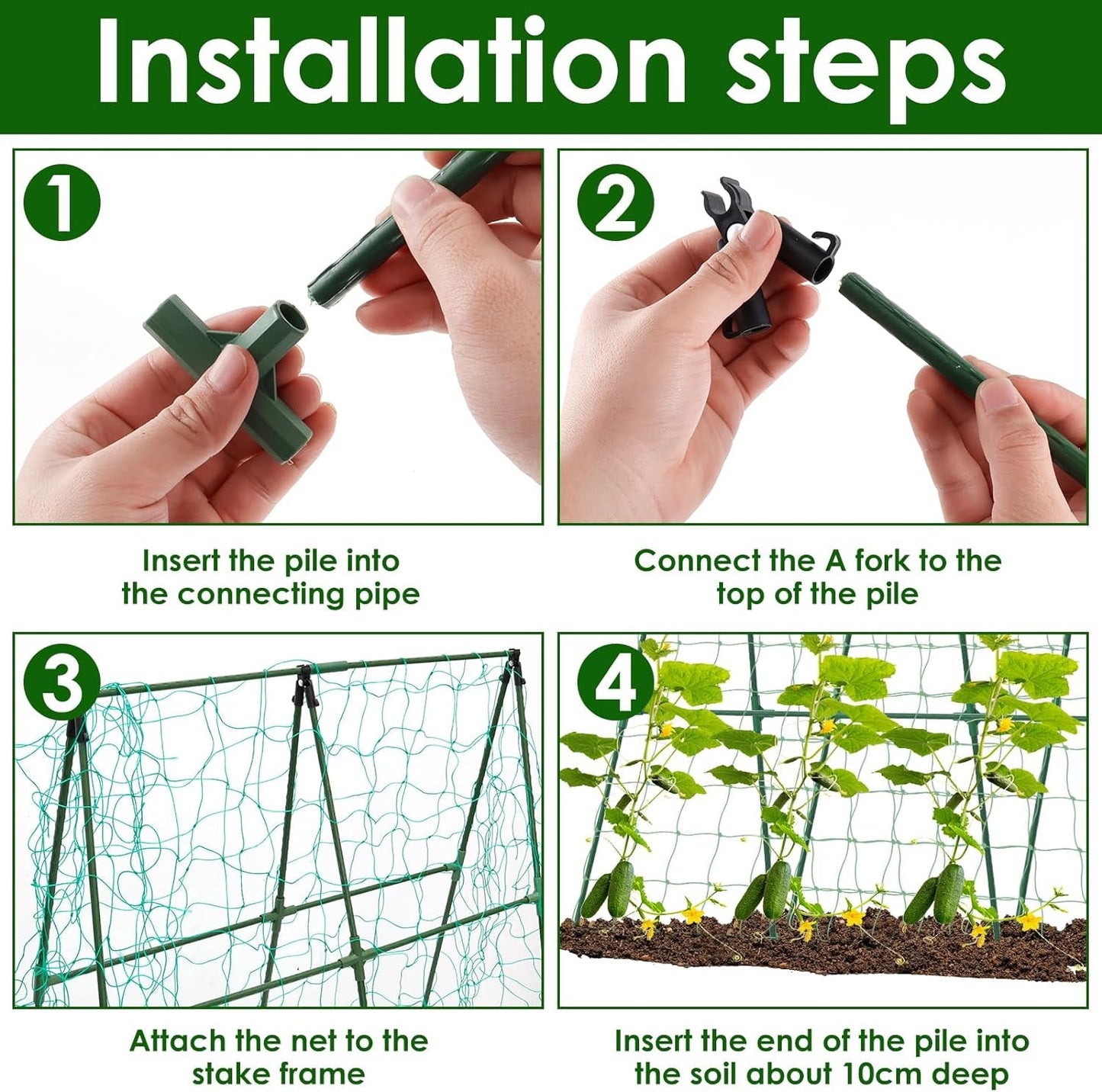 Installation steps

1

Insert the pile into the connecting pipe

2

Connect the A fork to the top of the pile

3

Attach the net to the stake frame

4

Insert the end of the pile into the soil about 10cm deep